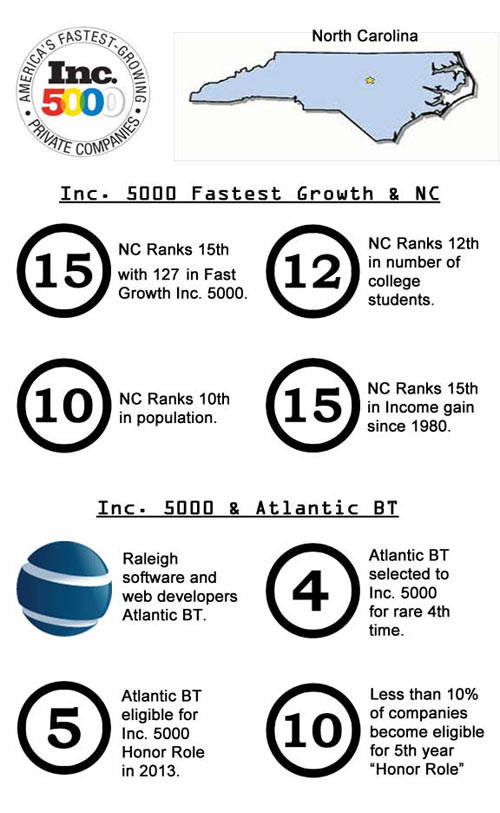 AMERICA'S FASTEST-GROWING
Inc.
5000
PRIVATE COMPANIES

North Carolina

Inc. 5000 Fastest Growth & NC

15
NC Ranks 15th with 127 in Fast Growth Inc. 5000.

12
NC Ranks 12th in number of college students.

10
NC Ranks 10th in population.

15
NC Ranks 15th in Income gain since 1980.

Inc. 5000 & Atlantic BT

Raleigh software and web developers Atlantic BT.

4
Atlantic BT selected to Inc. 5000 for rare 4th time.

5
Atlantic BT eligible for Inc. 5000 Honor Role in 2013.

10
Less than 10% of companies become eligible for 5th year "Honor Role"